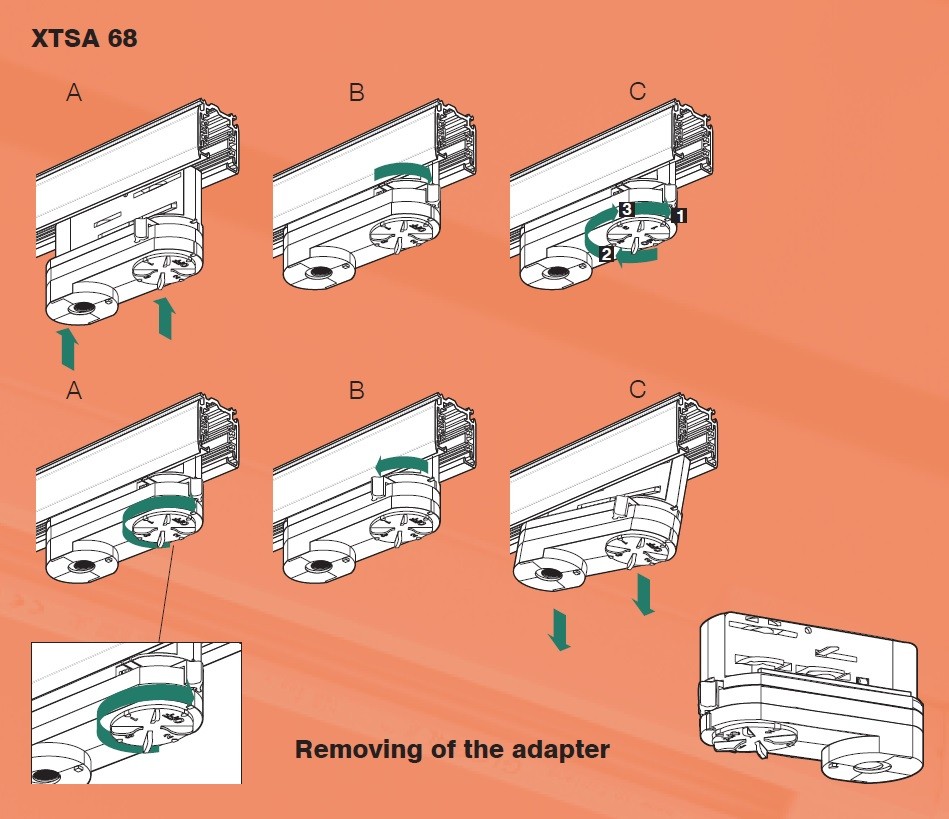 XTSA 68

A

B

C

3

1

2

A

B

C

Removing of the adapter